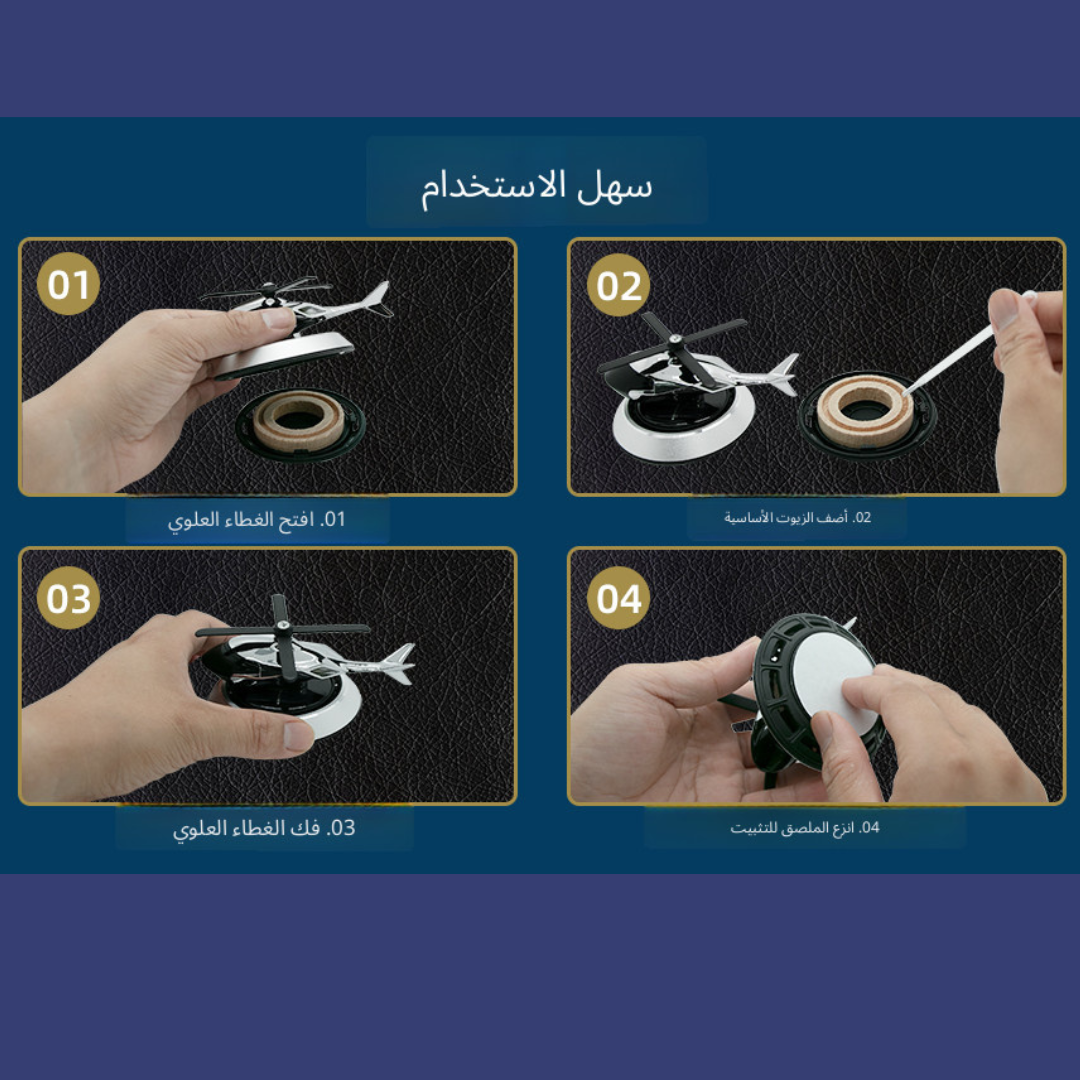 سهل الاستخدام

01

01. افتح الغطاء العلوي

02

02. أضف الزيوت الأساسية

03

03. فك الغطاء العلوي

04

04. انزع الملصق للتثبيت