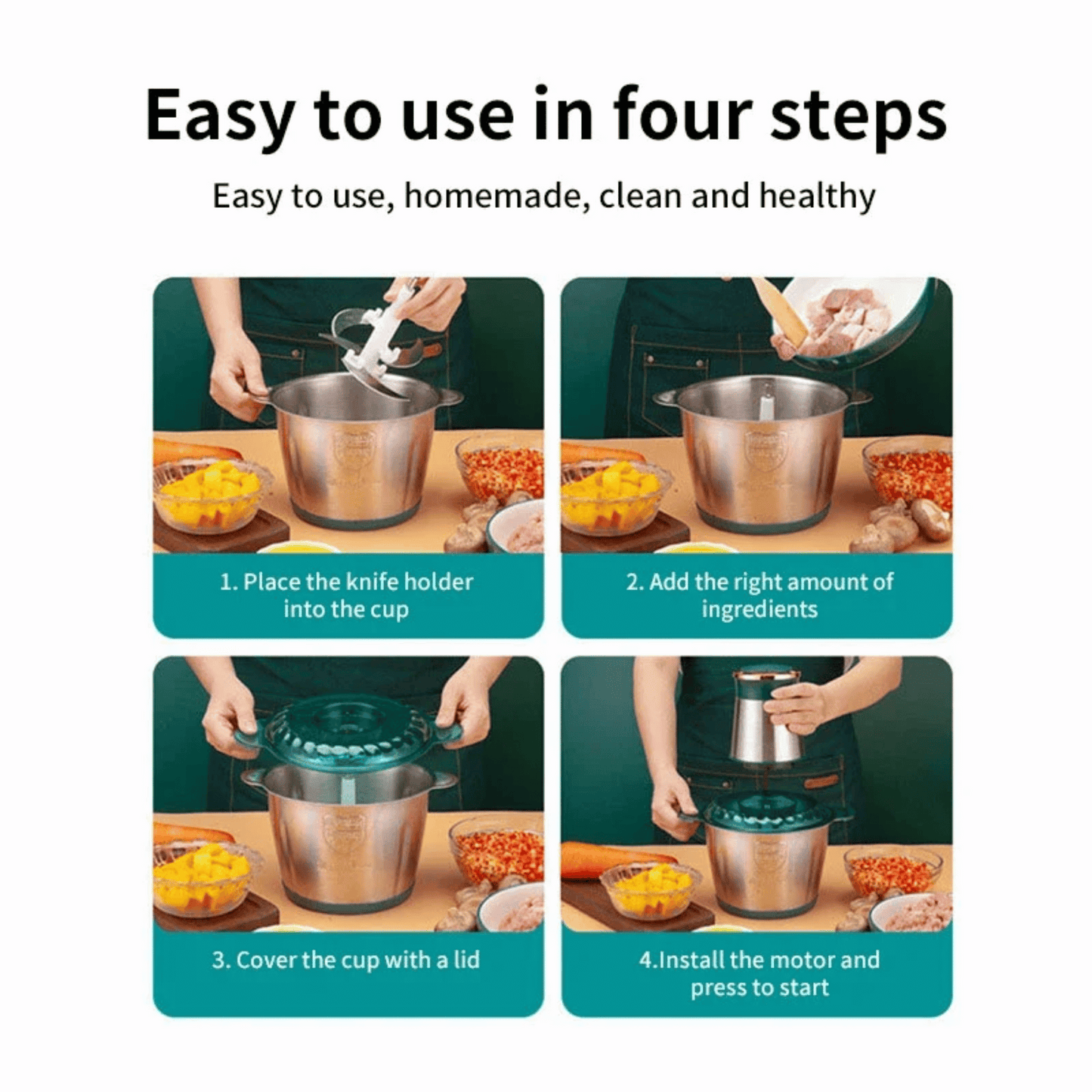 Easy to use in four steps

Easy to use, homemade, clean and healthy

1. Place the knife holder into the cup

2. Add the right amount of ingredients

3. Cover the cup with a lid

4.Install the motor and press to start